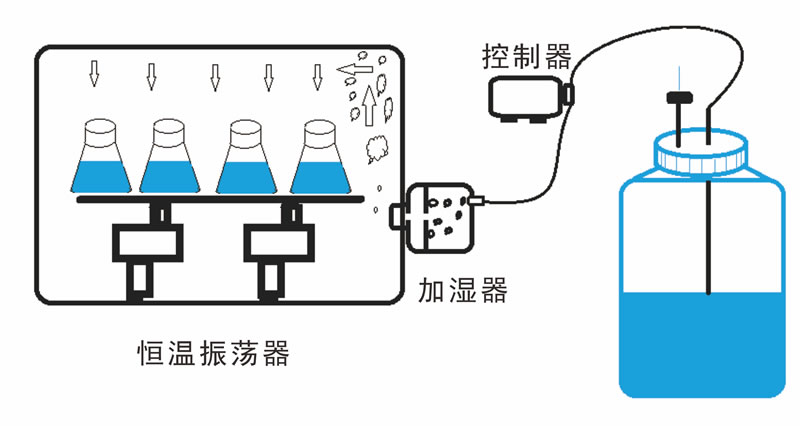 控制器

加湿器

恒温振荡器