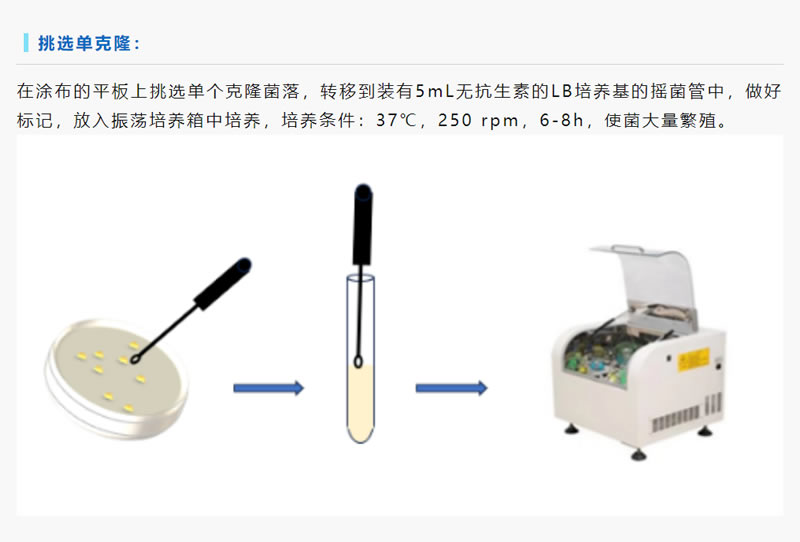 挑选单克隆：

在涂布的平板上挑选单个克隆菌落，转移到装有5mL无抗生素的LB培养基的摇菌管中，做好标记，放入振荡培养箱中培养，培养条件：37℃，250 rpm，6-8h，使菌大量繁殖。